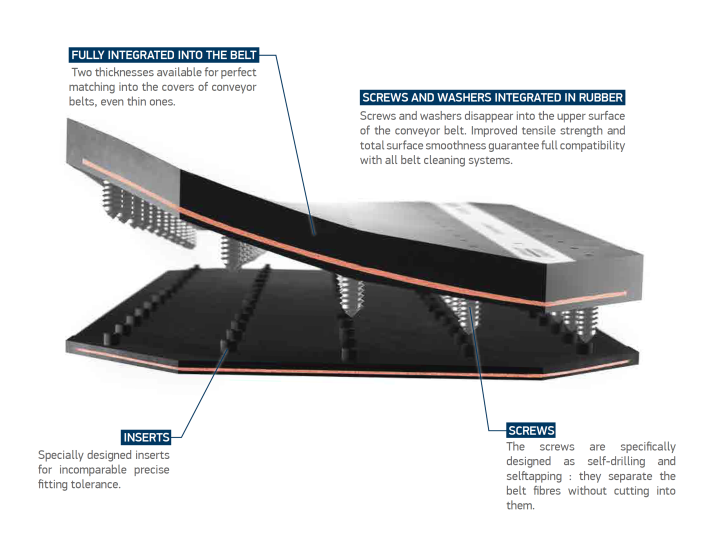 FULLY INTEGRATED INTO THE BELT
Two thicknesses available for perfect matching into the covers of conveyor belts, even thin ones.

SCREWS AND WASHERS INTEGRATED IN RUBBER
Screws and washers disappear into the upper surface of the conveyor belt. Improved tensile strength and total surface smoothness guarantee full compatibility with all belt cleaning systems.

INSERTS
Specially designed inserts for incomparable precise fitting tolerance.

SCREWS
The screws are specifically designed as self-drilling and selftapping : they separate the belt fibres without cutting into them.